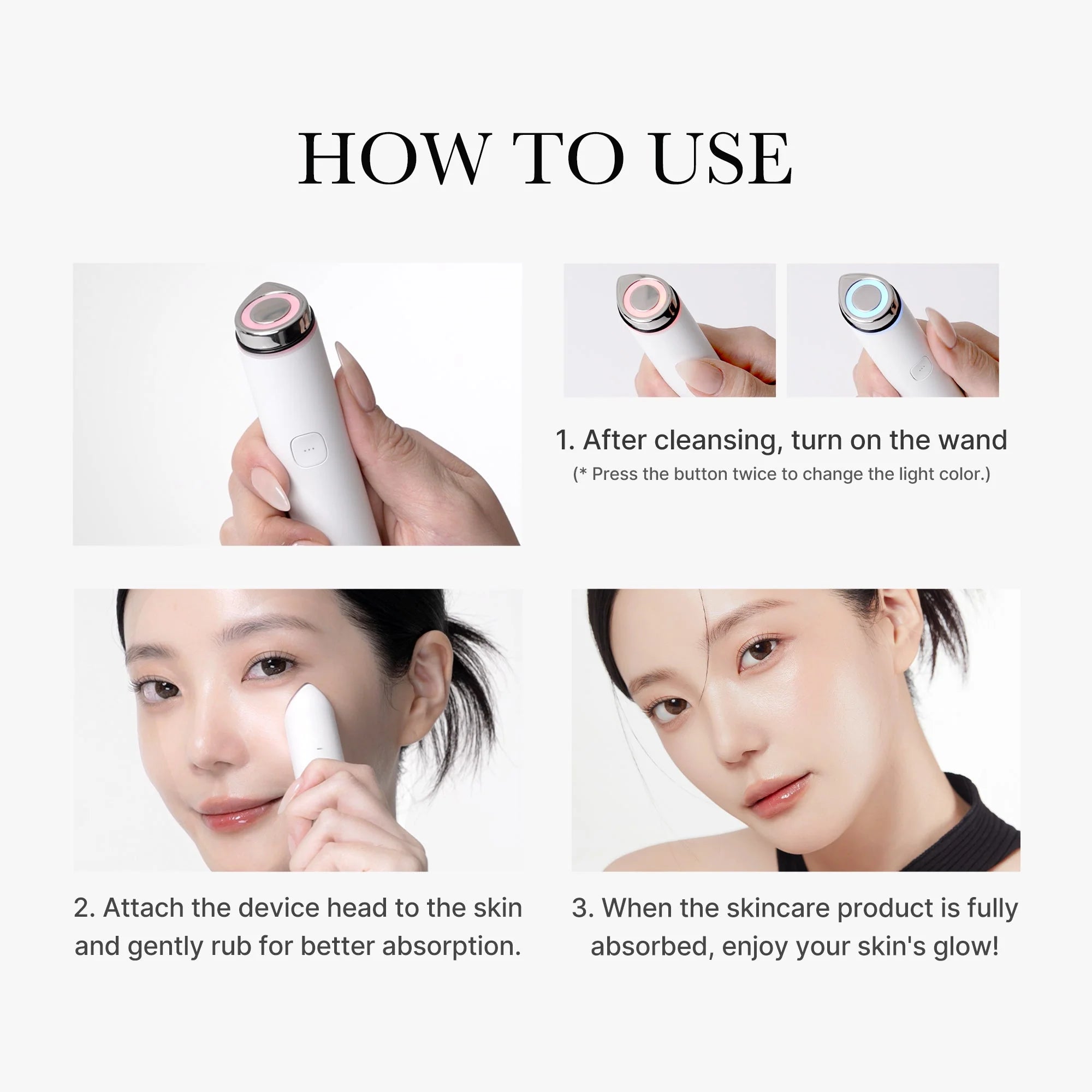 HOW TO USE

1. After cleansing, turn on the wand
(* Press the button twice to change the light color.)

2. Attach the device head to the skin and gently rub for better absorption.

3. When the skincare product is fully absorbed, enjoy your skin's glow!