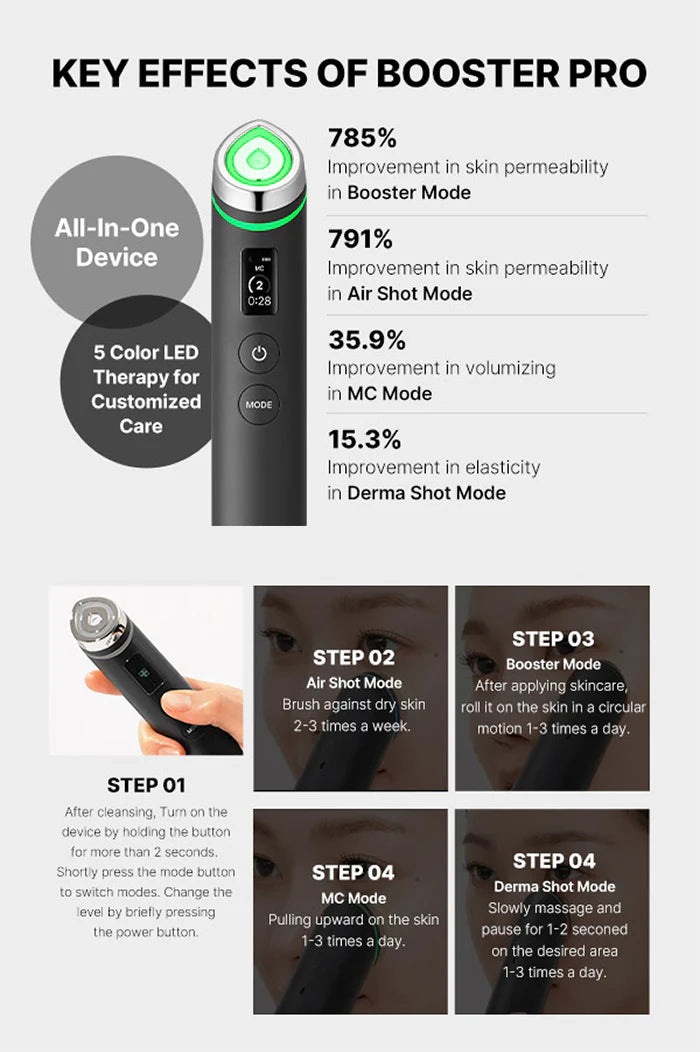 KEY EFFECTS OF BOOSTER PRO

All-In-One Device

5 Color LED Therapy for Customized Care

MC
2
0:28

MODE

785%
Improvement in skin permeability in Booster Mode

791%
Improvement in skin permeability in Air Shot Mode

35.9%
Improvement in volumizing in MC Mode

15.3%
Improvement in elasticity in Derma Shot Mode

STEP 01
After cleansing, Turn on the device by holding the button for more than 2 seconds. Shortly press the mode button to switch modes. Change the level by briefly pressing the power button.

STEP 02
Air Shot Mode
Brush against dry skin 2-3 times a week.

STEP 03
Booster Mode
After applying skincare, roll it on the skin in a circular motion 1-3 times a day.

STEP 04
MC Mode
Pulling upward on the skin 1-3 times a day.

STEP 04
Derma Shot Mode
Slowly massage and pause for 1-2 seconed on the desired area 1-3 times a day.