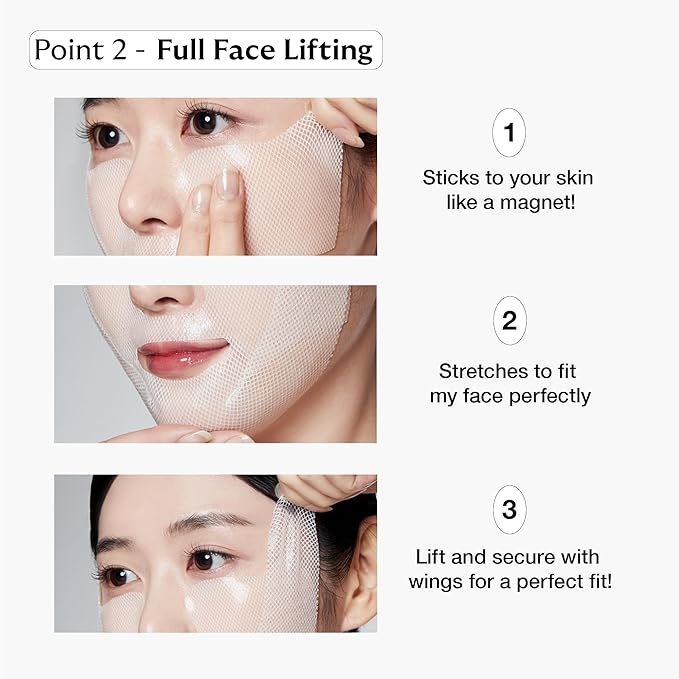 Point 2 - Full Face Lifting

1

Sticks to your skin like a magnet!

2

Stretches to fit my face perfectly

3

Lift and secure with wings for a perfect fit!