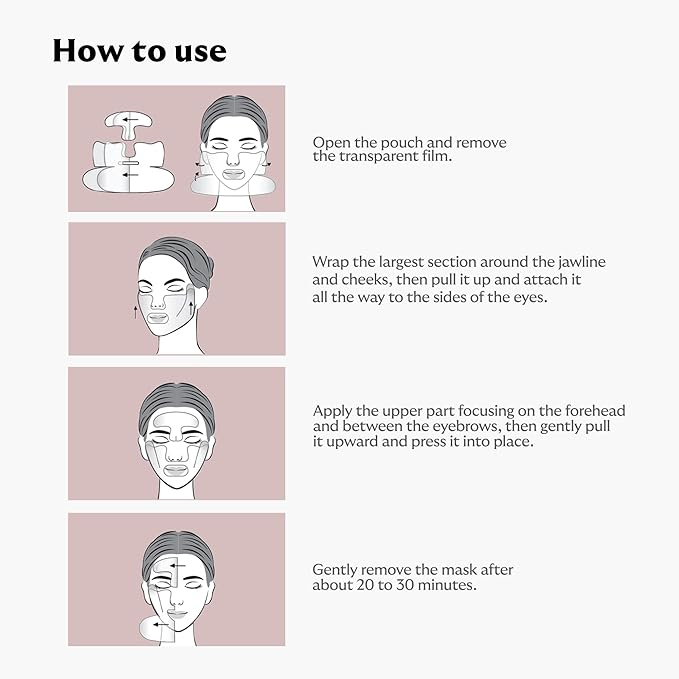 How to use

Open the pouch and remove the transparent film.

Wrap the largest section around the jawline and cheeks, then pull it up and attach it all the way to the sides of the eyes.

Apply the upper part focusing on the forehead and between the eyebrows, then gently pull it upward and press it into place.

Gently remove the mask after about 20 to 30 minutes.